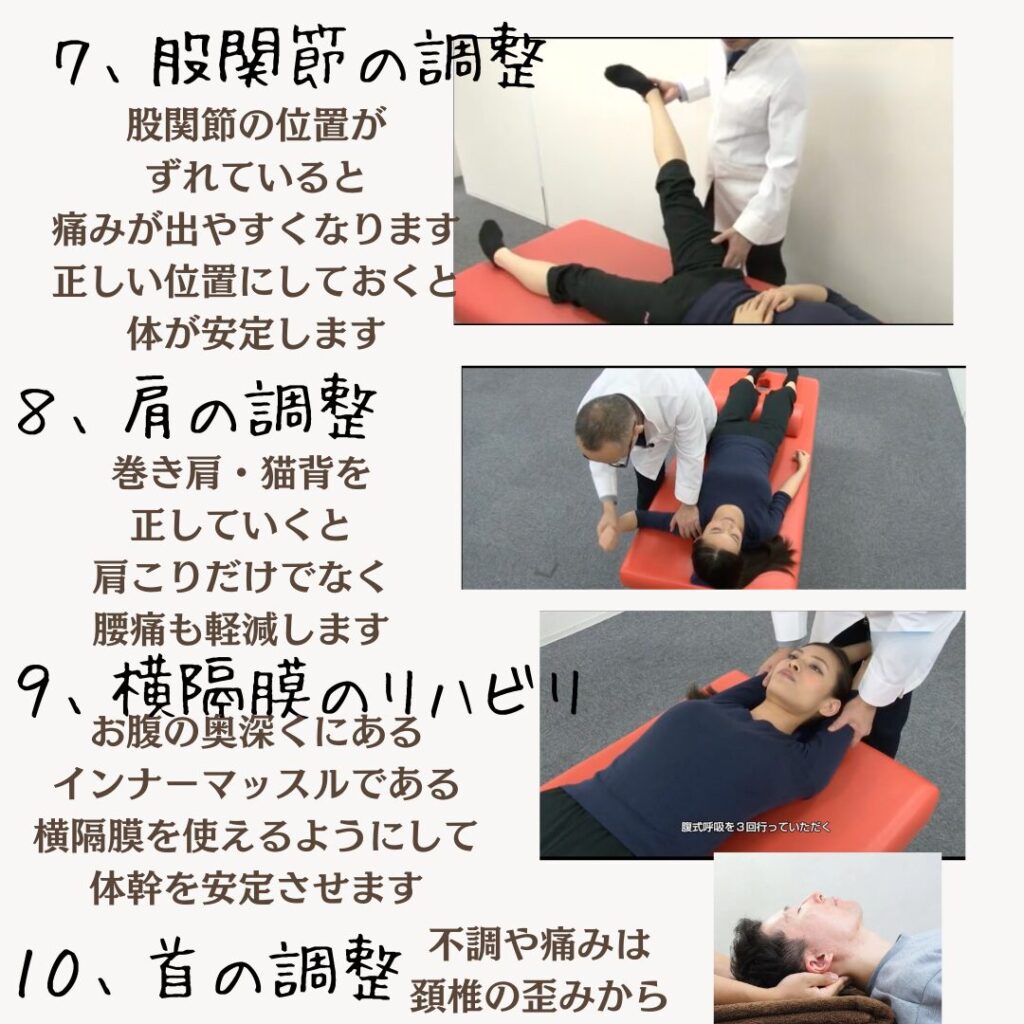 7、股関節の調整
股関節の位置が
ずれていると
痛みが出やすくなります
正しい位置にしておくと
体が安定します

8、肩の調整
巻き肩・猫背を
正していくと
肩こりだけでなく
腰痛も軽減します

9、横隔膜のリハビリ
お腹の奥深くにある
インナーマッスルである
横隔膜を使えるようにして
体幹を安定させます

腹式呼吸を３回行っていただく

10、首の調整
不調や痛みは
頚椎の歪みから