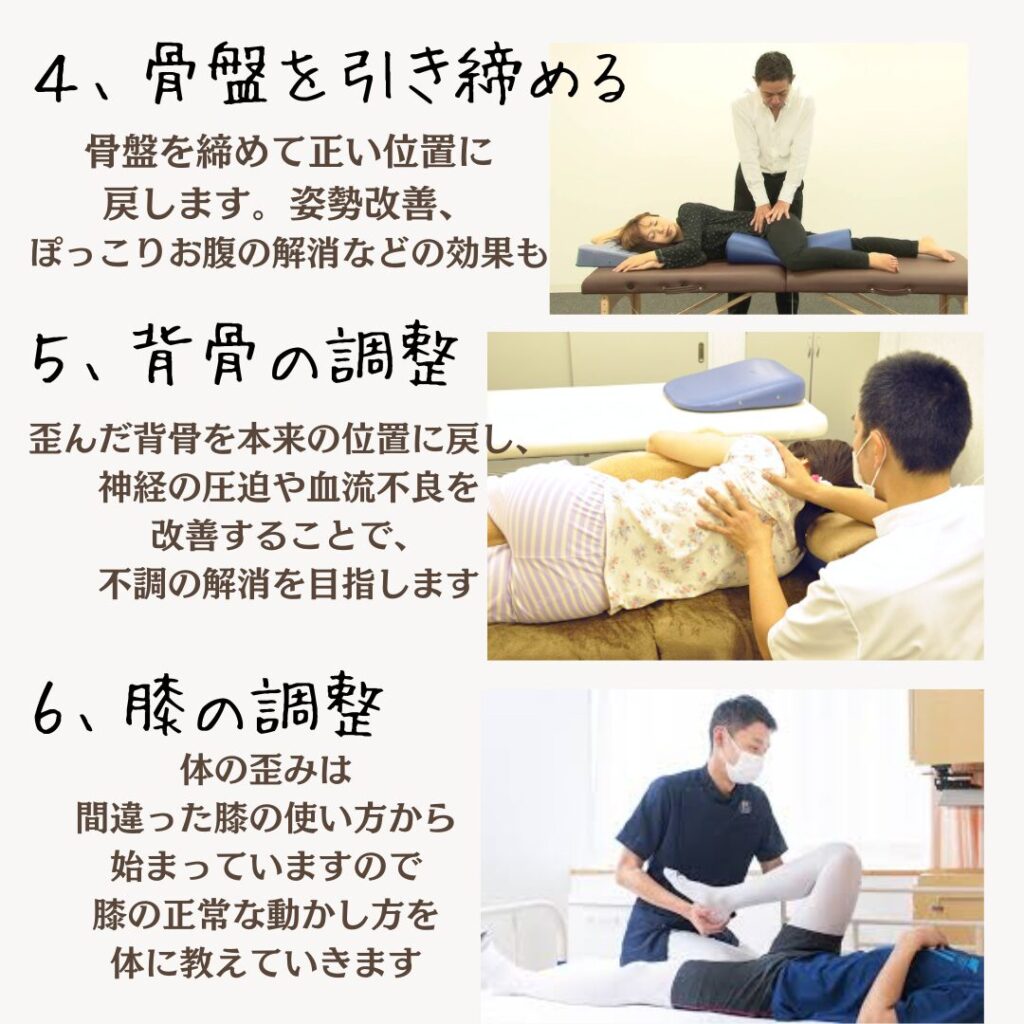 4、骨盤を引き締める

骨盤を締めて正い位置に戻します。姿勢改善、ぽっこりお腹の解消などの効果も

5、背骨の調整

歪んだ背骨を本来の位置に戻し、神経の圧迫や血流不良を改善することで、不調の解消を目指します

6、膝の調整

体の歪みは間違った膝の使い方から始まっていますので膝の正常な動かし方を体に教えていきます