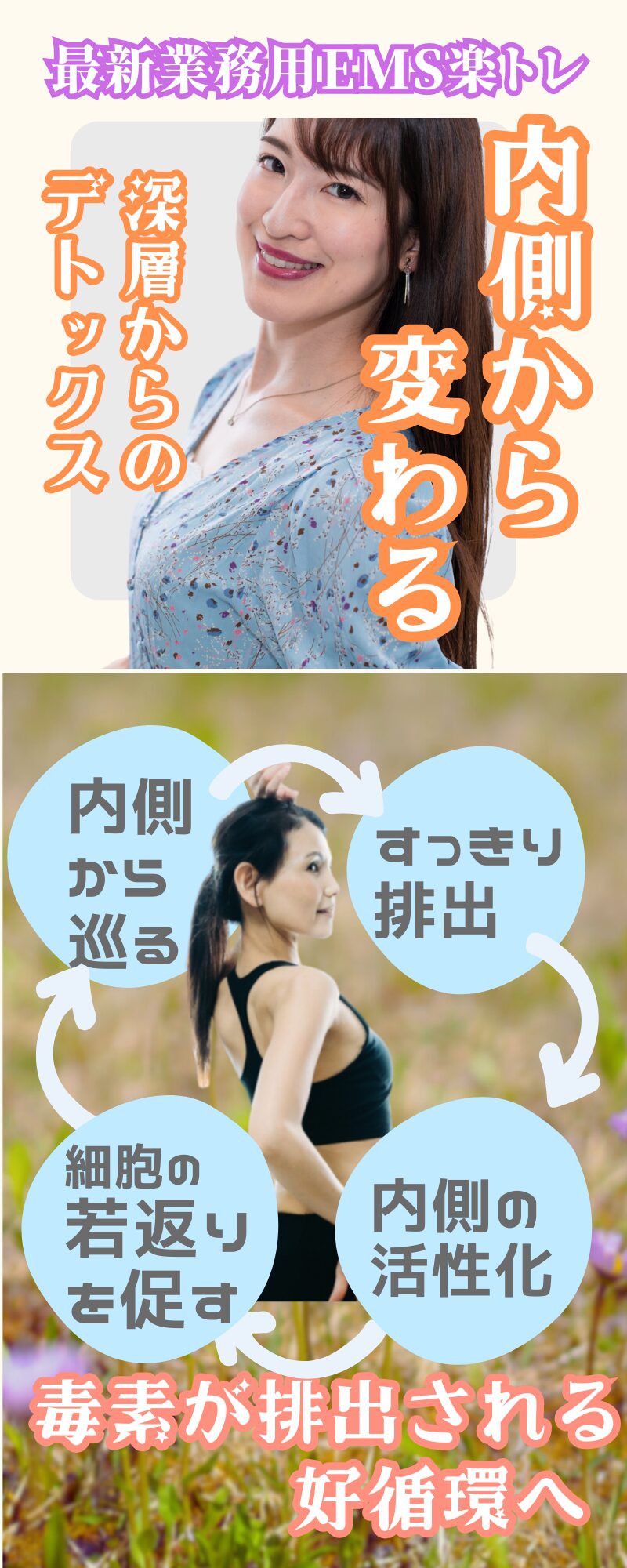 最新業務用EMS楽トレ

内側から変わる

深層からのデトックス

内側から巡る

すっきり排出

内側の活性化

細胞の若返りを促す

毒素が排出される好循環へ