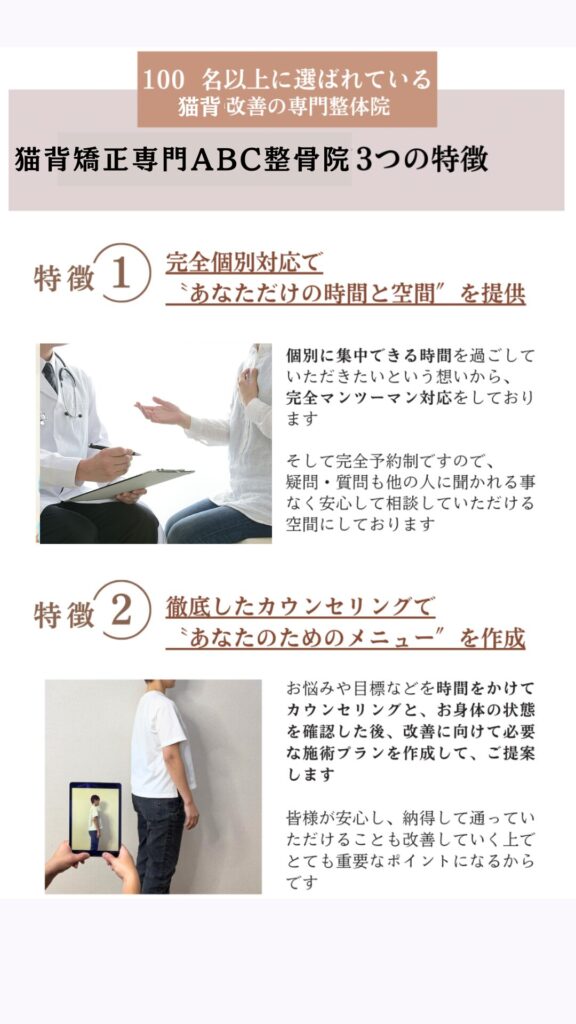 100 名以上に選ばれている
猫背 改善の専門整体院

猫背矯正専門ABC整骨院 3つの特徴

特徴 1 完全個別対応で
〝あなただけの時間と空間〞を提供

個別に集中できる時間を過ごしていただきたいという想いから、完全マンツーマン対応をしております

そして完全予約制ですので、疑問・質問も他の人に聞かれる事なく安心して相談していただける空間にしております

特徴 2 徹底したカウンセリングで
〝あなたのためのメニュー〞を作成

お悩みや目標などを時間をかけてカウンセリングと、お身体の状態を確認した後、改善に向けて必要な施術プランを作成して、ご提案します

皆様が安心し、納得して通っていただけることも改善していく上でとても重要なポイントになるからです